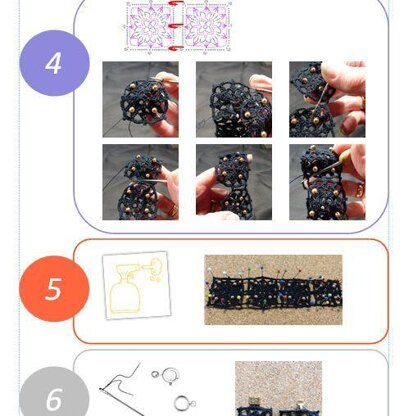 4

5

6