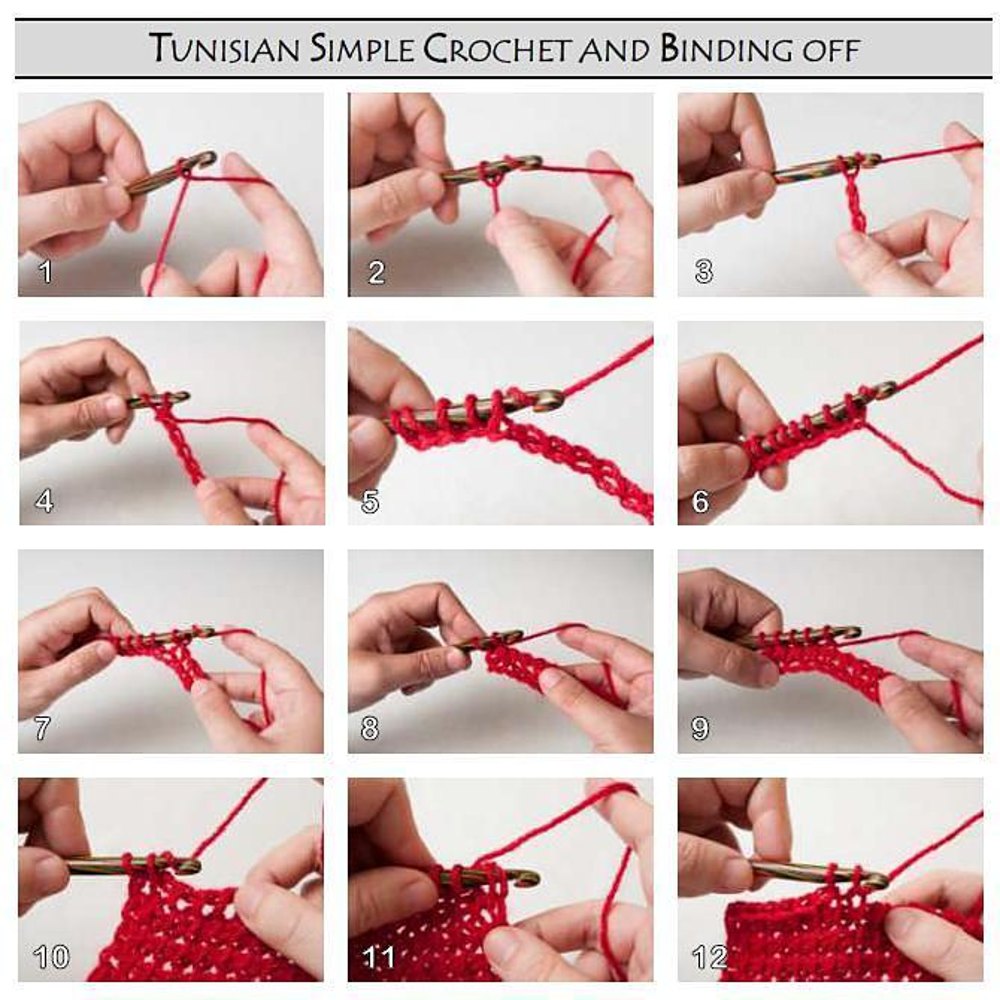 TUNISIAN SIMPLE CROCHET AND BINDING OFF

1

2

3

4

5

6

7

8

9

10

11

12