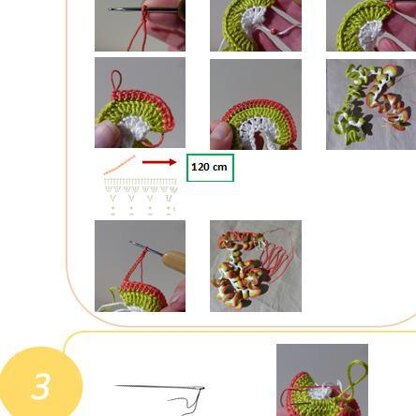 120 cm

3