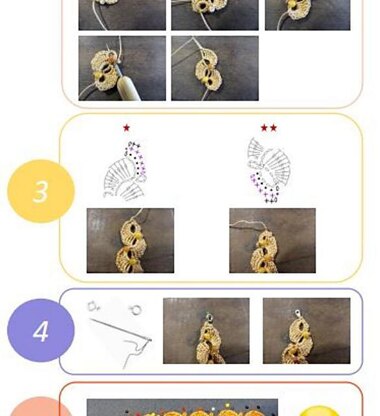 ★

★★

3

4